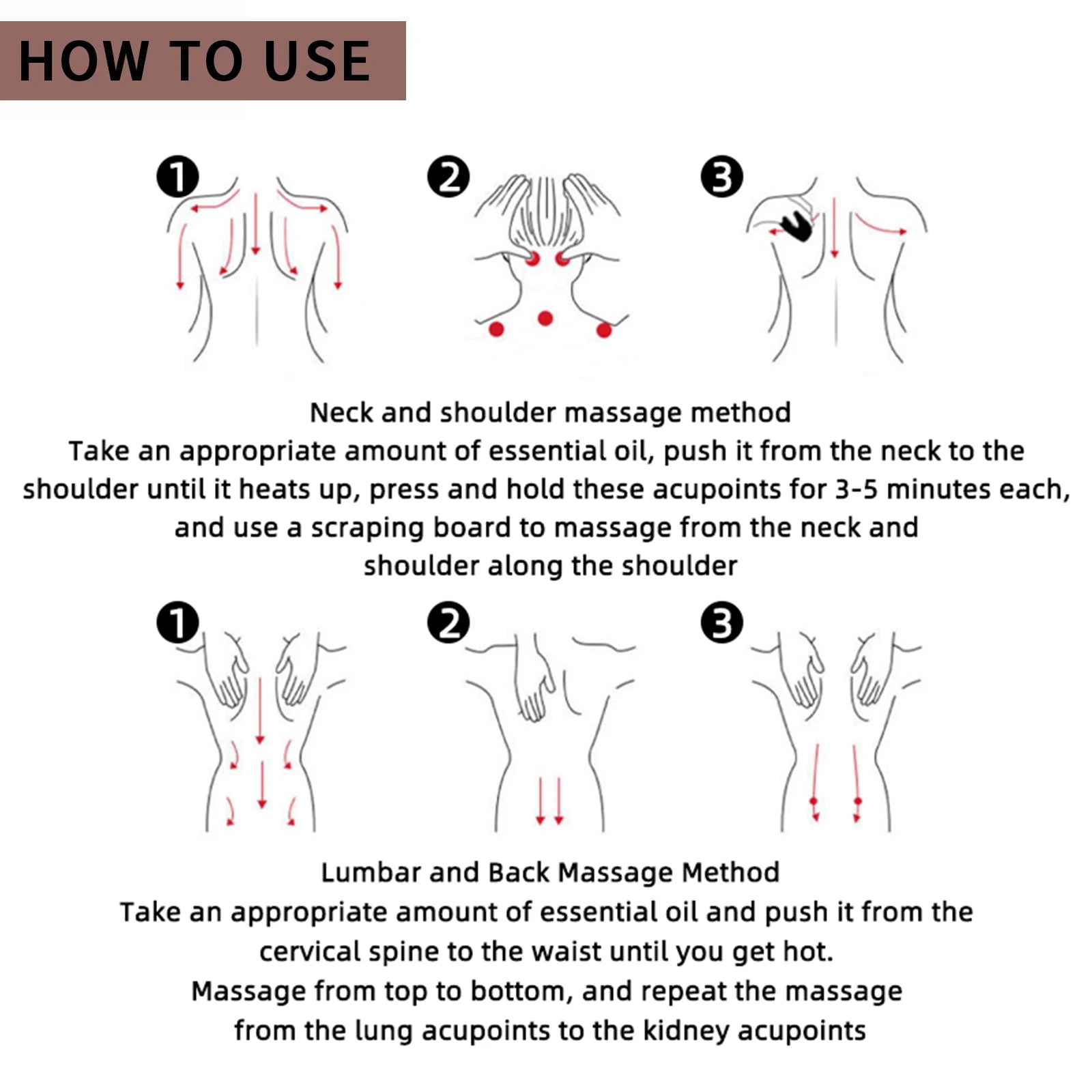 HOW TO USE

1 2 3

Neck and shoulder massage method
Take an appropriate amount of essential oil, push it from the neck to the shoulder until it heats up, press and hold these acupoints for 3-5 minutes each, and use a scraping board to massage from the neck and shoulder along the shoulder

1 2 3

Lumbar and Back Massage Method
Take an appropriate amount of essential oil and push it from the cervical spine to the waist until you get hot.
Massage from top to bottom, and repeat the massage from the lung acupoints to the kidney acupoints